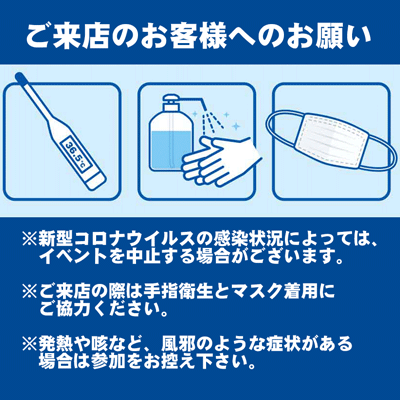 ご来店のお客様へのお願い

36.5℃

※新型コロナウイルスの感染状況によっては、イベントを中止する場合がございます。

※ご来店の際は手指衛生とマスク着用にご協力ください。

※発熱や咳など、風邪のような症状がある場合は参加をお控え下さい。