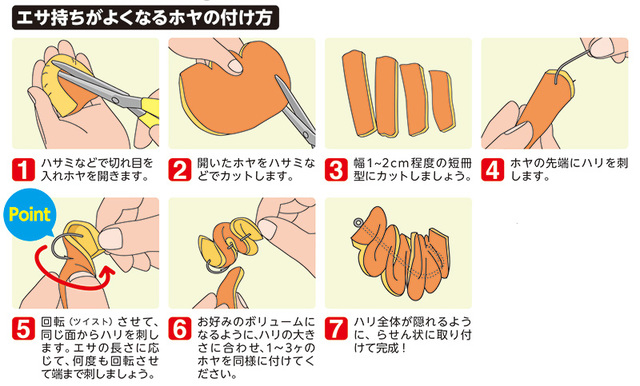 エサ持ちがよくなるホヤの付け方

1 ハサミなどで切れ目を入れホヤを開きます。

2 開いたホヤをハサミなどでカットします。

3 幅1~2cm程度の短冊型にカットしましょう。

4 ホヤの先端にハリを刺します。

Point

5 回転（ツイスト）させて、同じ面からハリを刺します。エサの長さに応じて、何度も回転させて端まで刺しましょう。

6 お好みのボリュームになるように、ハリの大きさに合わせ、1~3ヶのホヤを同様に付けてください。

7 ハリ全体が隠れるように、らせん状に取り付けて完成！