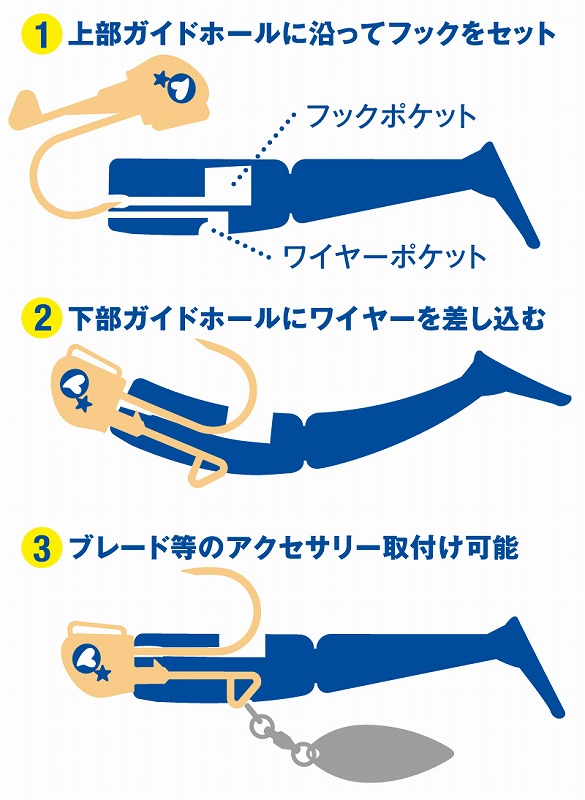 1 上部ガイドホールに沿ってフックをセット

フックポケット

ワイヤーポケット

2 下部ガイドホールにワイヤーを差し込む

3 ブレード等のアクセサリー取付け可能