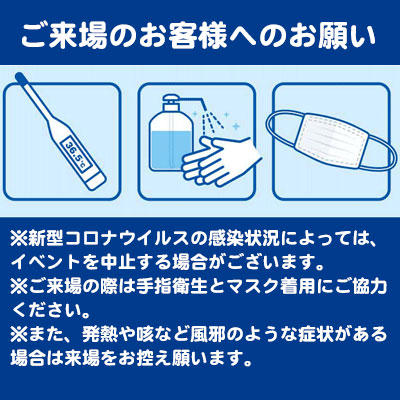 ご来場のお客様へのお願い

36.5℃

※新型コロナウイルスの感染状況によっては、イベントを中止する場合がございます。
※ご来場の際は手指衛生とマスク着用にご協力ください。
※また、発熱や咳など風邪のような症状がある場合は来場をお控え願います。